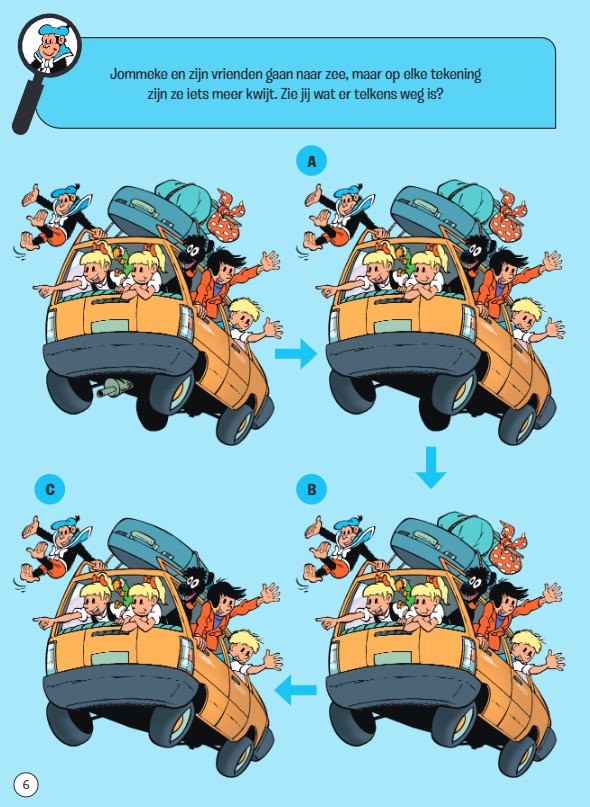 Jommeke en zijn vrienden gaan naar zee, maar op elke tekening zijn ze iets meer kwijt. Zie jij wat er telkens weg is?

A

B

C

6